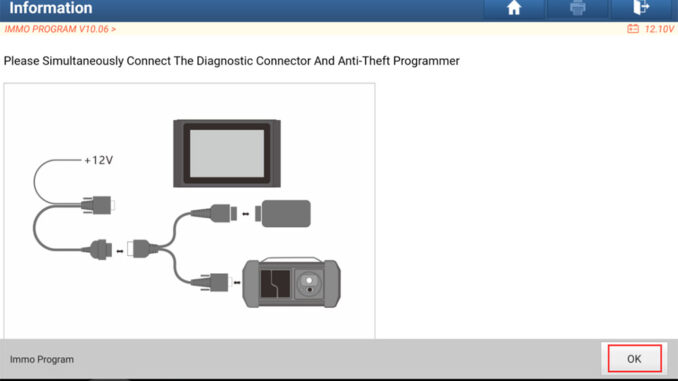 Information

IMMO PROGRAM V10.06 >

12.10V

Please Simultaneously Connect The Diagnostic Connector And Anti-Theft Programmer

+12V

Immo Program

OK